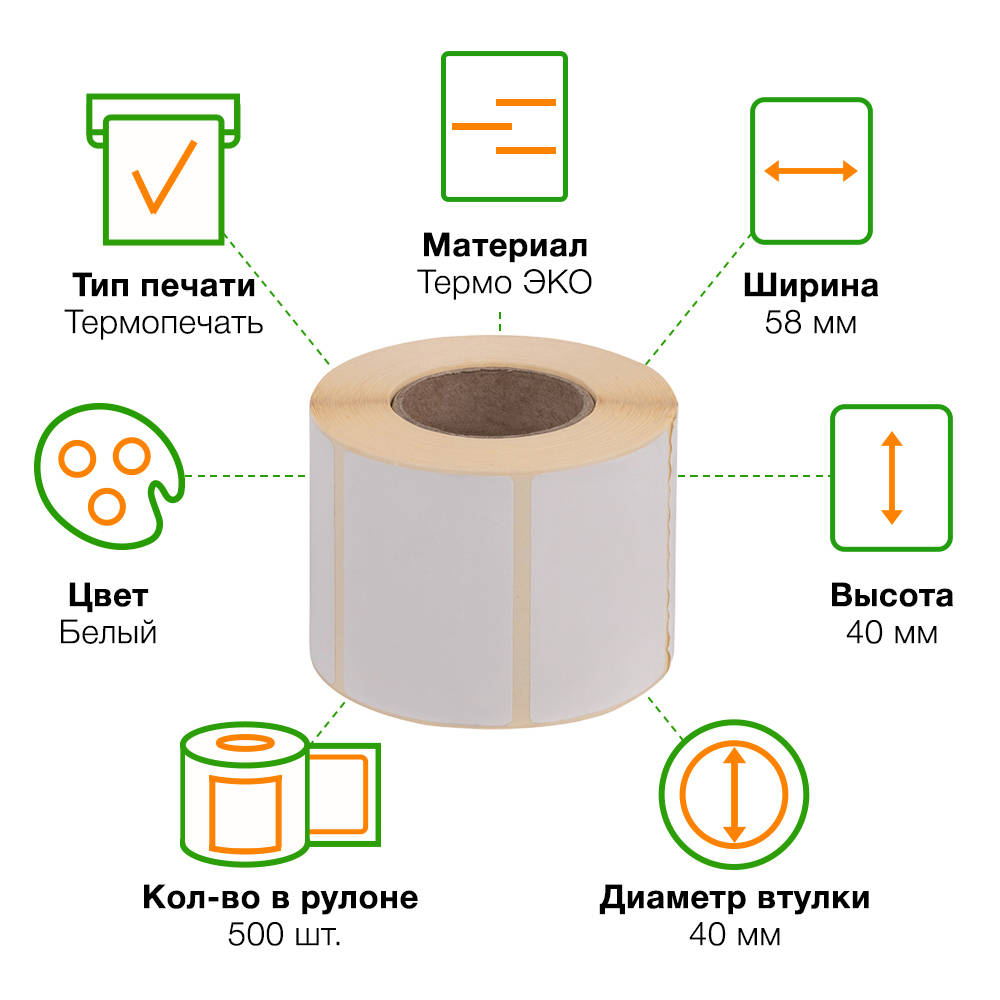 Тип печати
Термопечать

Материал
Термо ЭКО

Ширина
58 мм

Цвет
Белый

Высота
40 мм

Кол-во в рулоне
500 шт.

Диаметр втулки
40 мм