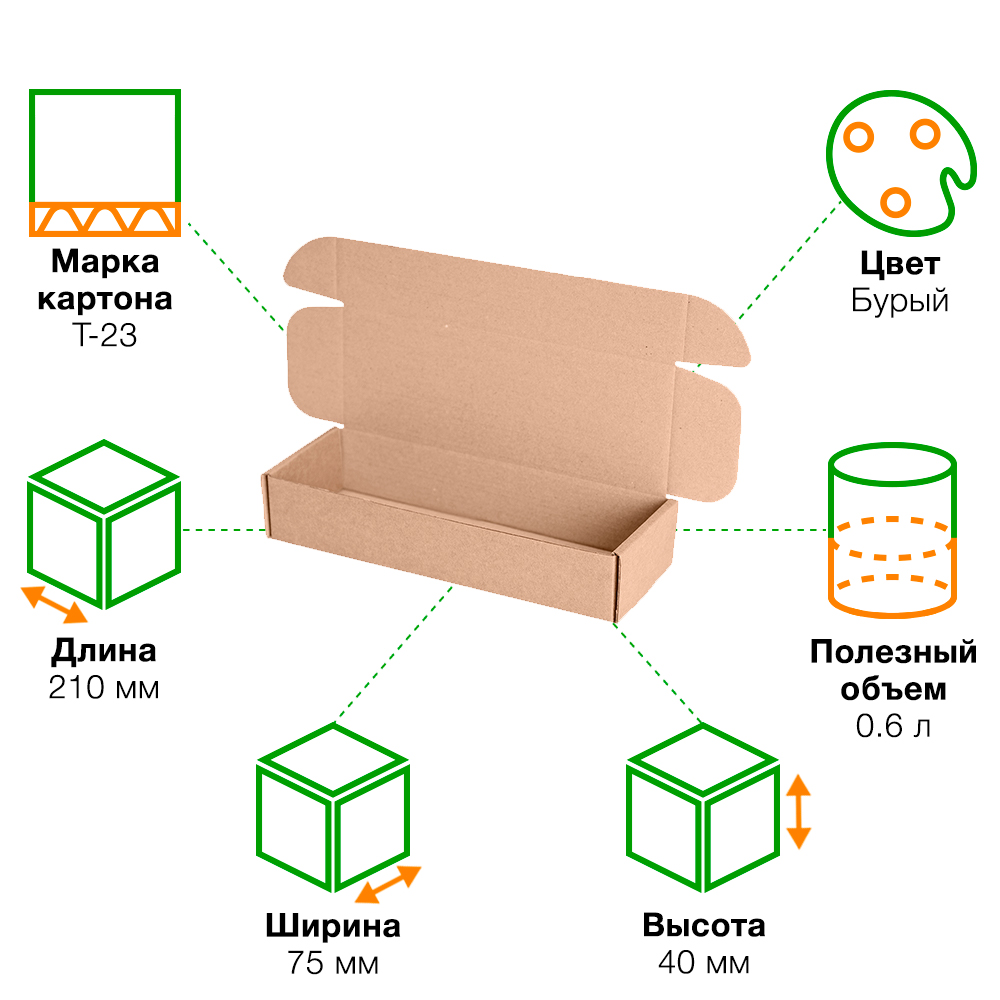 Марка картона
Т-23

Цвет
Бурый

Длина
210 мм

Полезный объем
0.6 л

Ширина
75 мм

Высота
40 мм