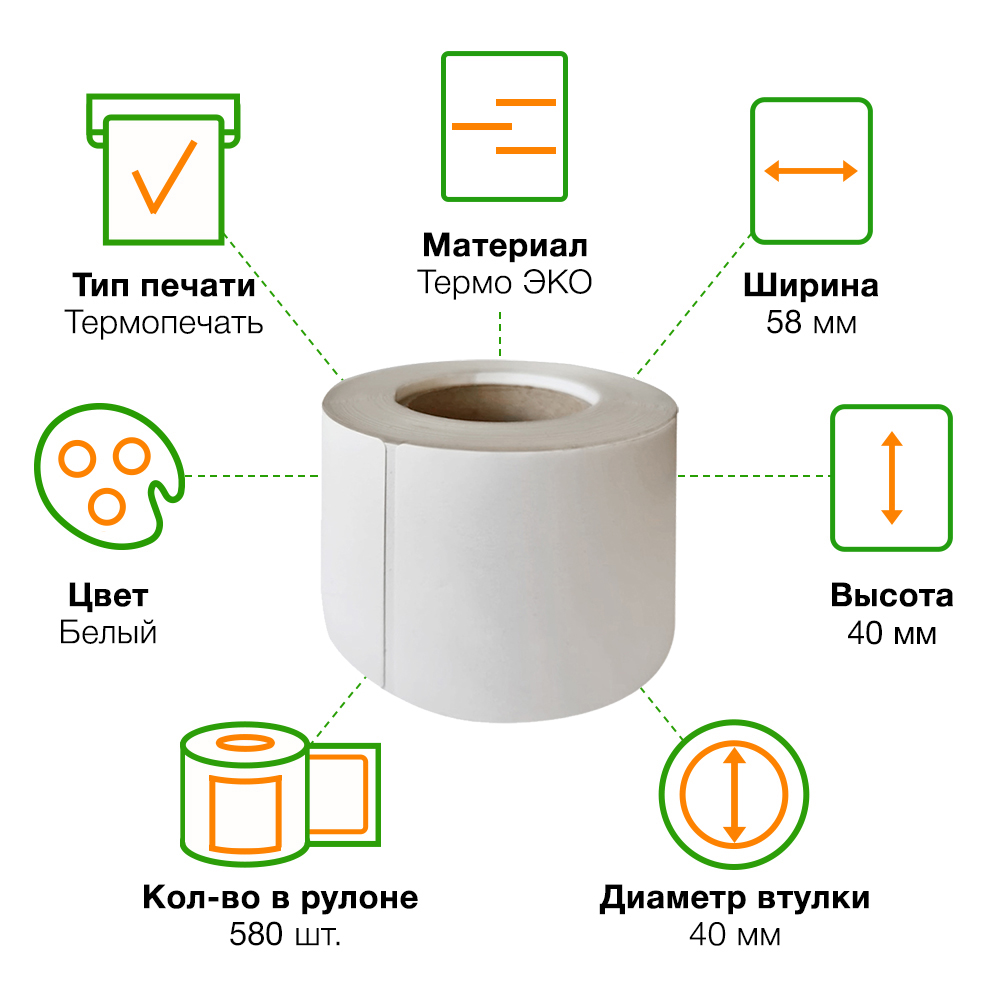 Тип печати
Термопечать

Материал
Термо ЭКО

Ширина
58 мм

Цвет
Белый

Высота
40 мм

Кол-во в рулоне
580 шт.

Диаметр втулки
40 мм