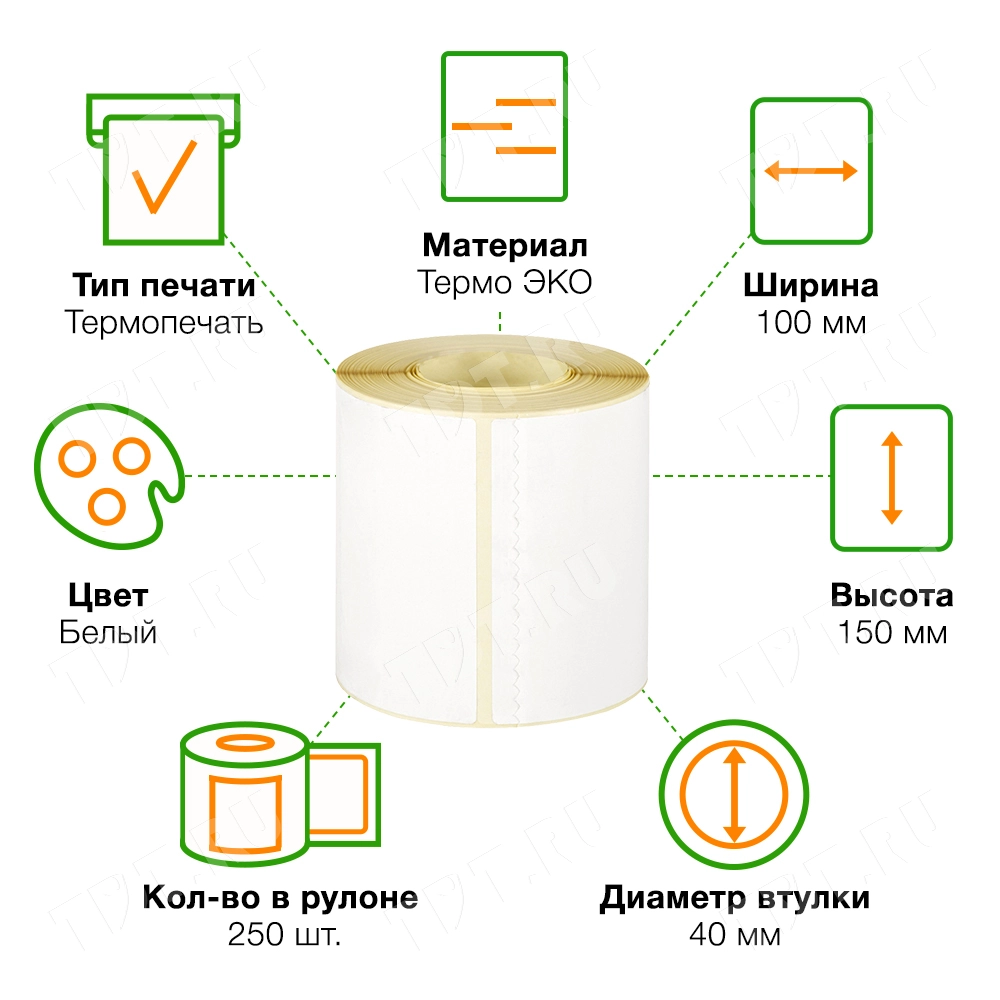 Тип печати
Термопечать

Материал
Термо ЭКО

Ширина
100 мм

Цвет
Белый

Высота
150 мм

Кол-во в рулоне
250 шт.

Диаметр втулки
40 мм

TPT.RU